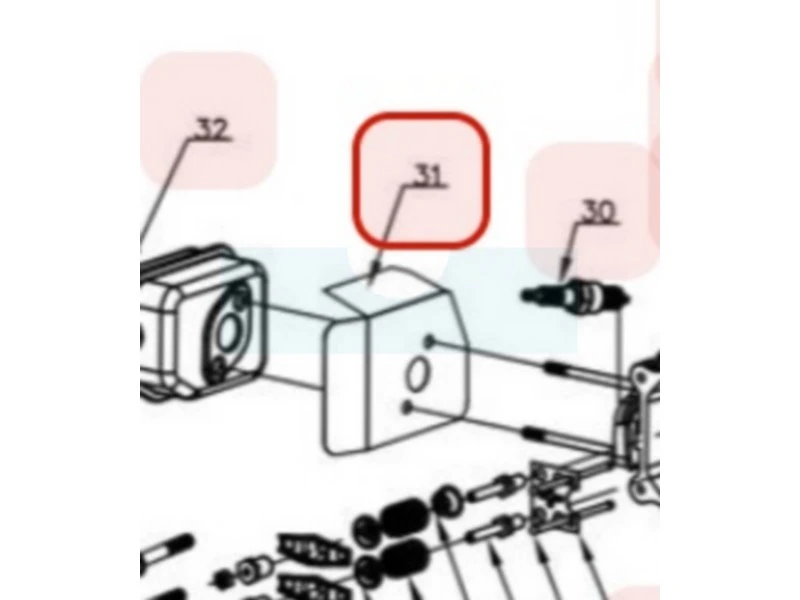 32

31

30