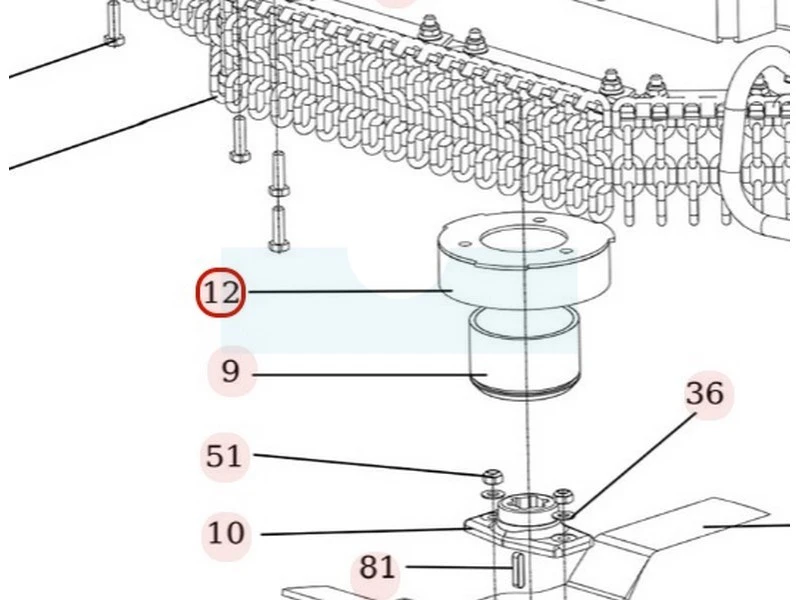 12

9

36

51

10

81