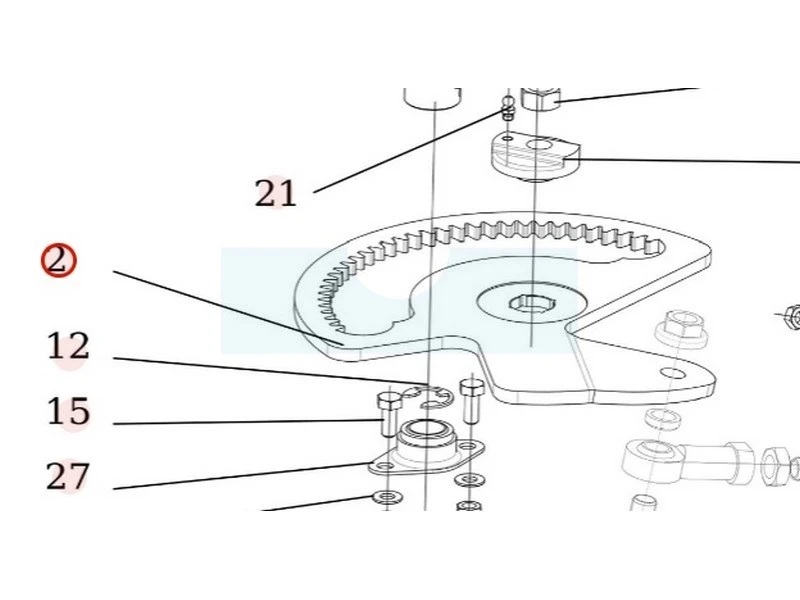 21
2
12
15
27