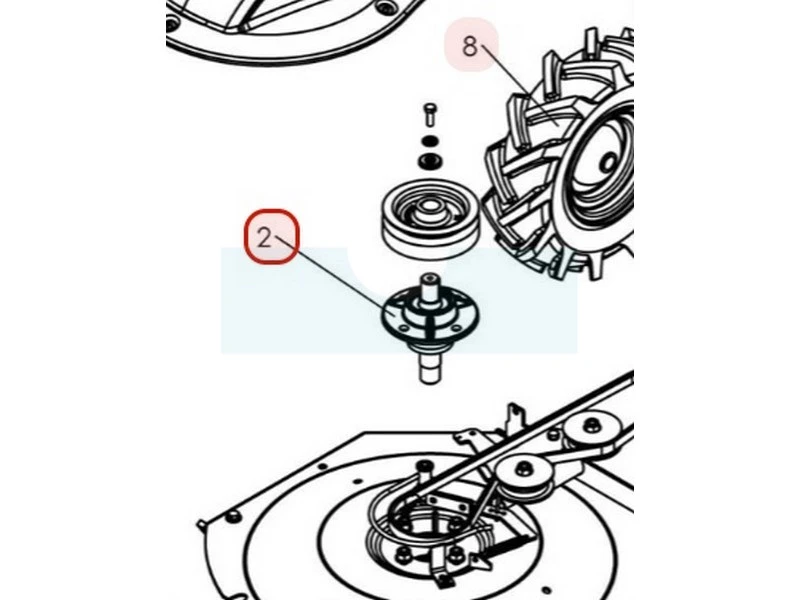 8

2