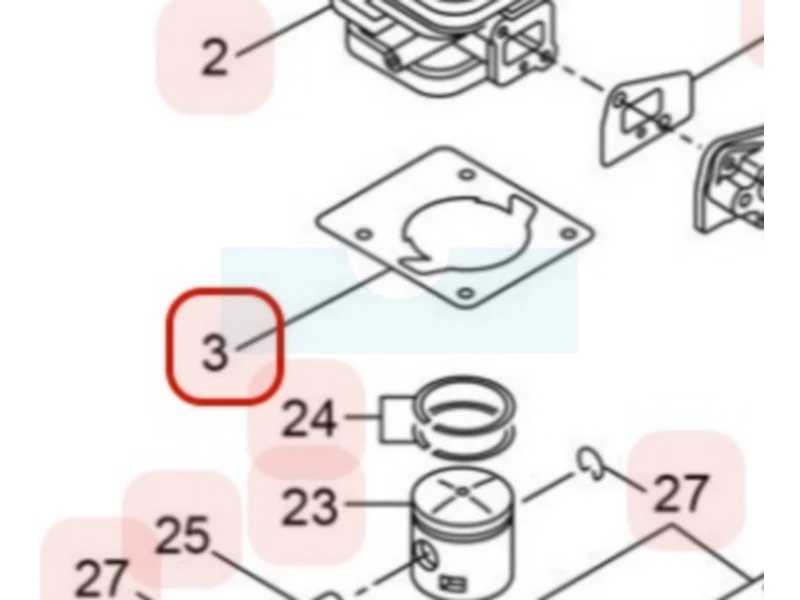 2

3

24

23

27

25

27