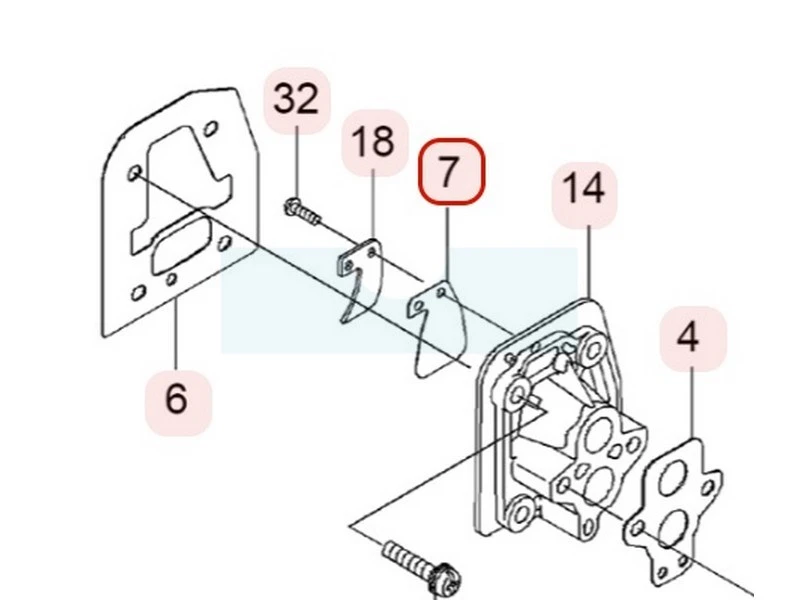 32
18
7
14
4
6